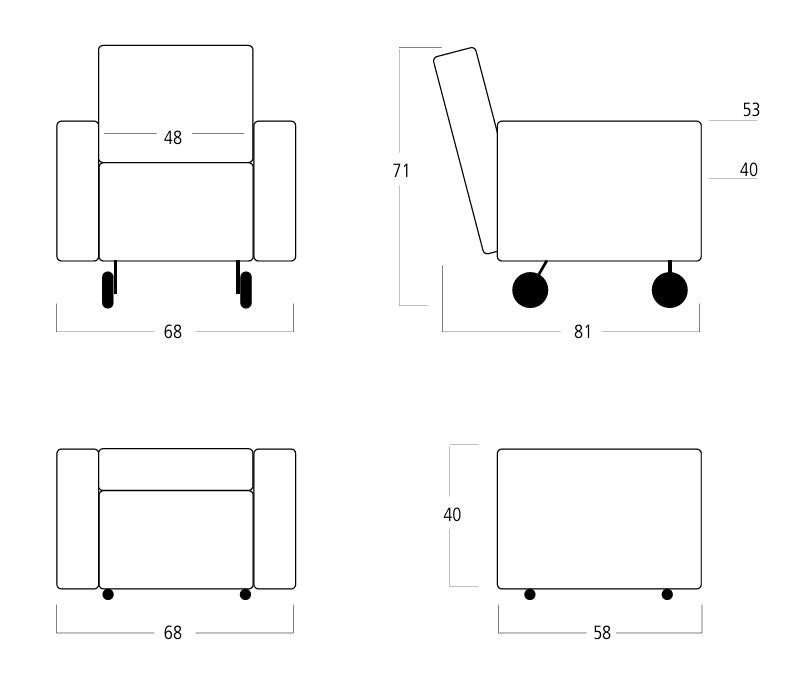 48
68
71
53
40
81
68
40
58